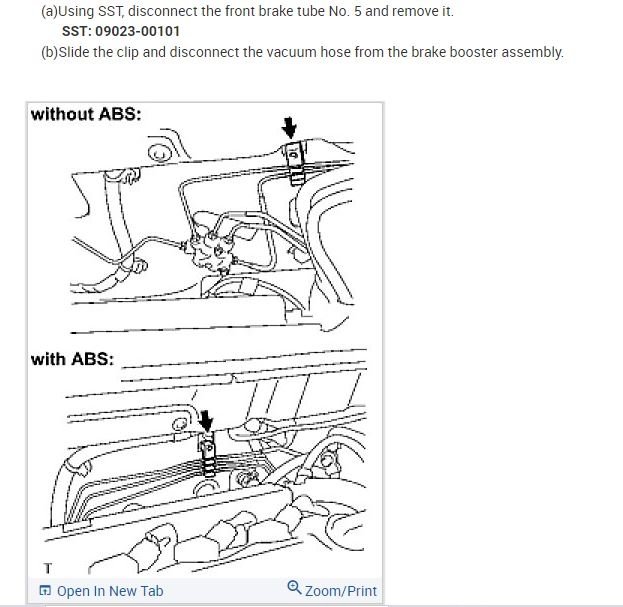 (a)Using SST, disconnect the front brake tube No. 5 and remove it.
SST: 09023-00101
(b)Slide the clip and disconnect the vacuum hose from the brake booster assembly.

without ABS:

with ABS:

T

Open In New Tab

Zoom/Print