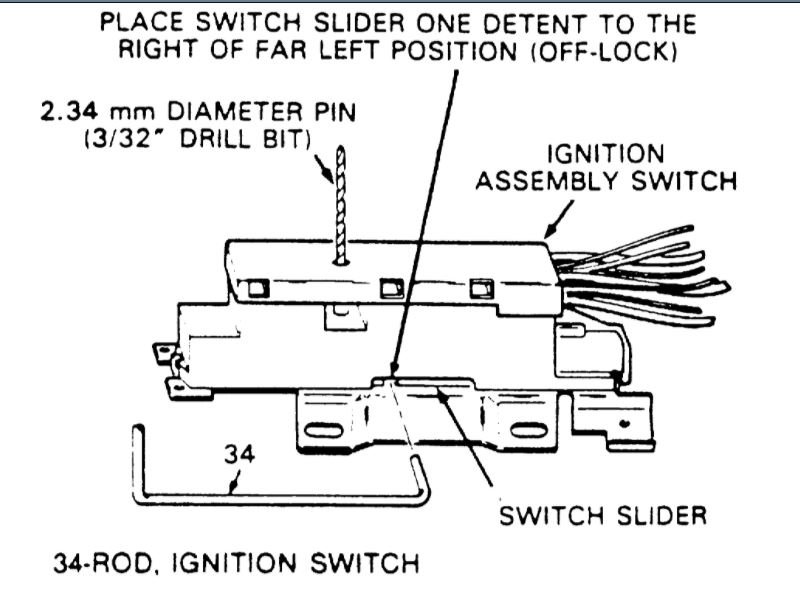 PLACE SWITCH SLIDER ONE DETENT TO THE RIGHT OF FAR LEFT POSITION (OFF-LOCK)

2.34 mm DIAMETER PIN (3/32" DRILL BIT)

IGNITION ASSEMBLY SWITCH

34

SWITCH SLIDER

34-ROD, IGNITION SWITCH