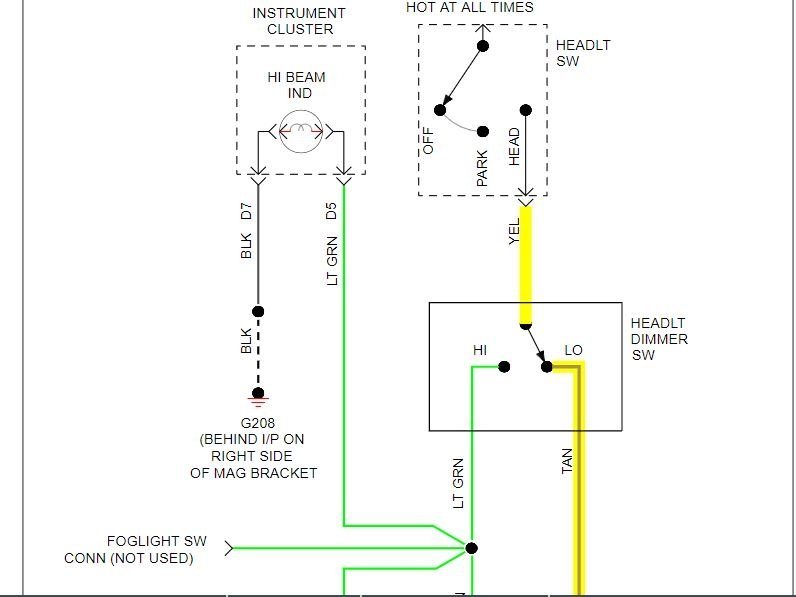 INSTRUMENT CLUSTER

HI BEAM IND

HOT AT ALL TIMES

HEADLT SW

OFF

PARK

HEAD

D7

BLK

D5

LT GRN

YEL

BLK

HEADLT DIMMER SW

HI

LO

G208 (BEHIND I/P ON RIGHT SIDE OF MAG BRACKET

LT GRN

TAN

FOGLIGHT SW CONN (NOT USED)