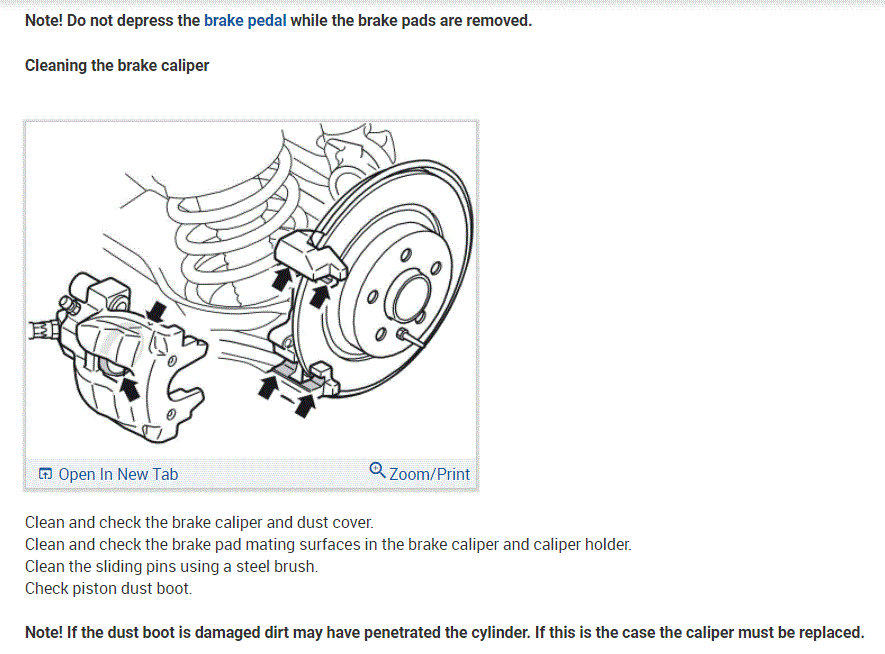 Note! Do not depress the brake pedal while the brake pads are removed.

Cleaning the brake caliper

Open In New Tab
Zoom/Print

Clean and check the brake caliper and dust cover.
Clean and check the brake pad mating surfaces in the brake caliper and caliper holder.
Clean the sliding pins using a steel brush.
Check piston dust boot.

Note! If the dust boot is damaged dirt may have penetrated the cylinder. If this is the case the caliper must be replaced.