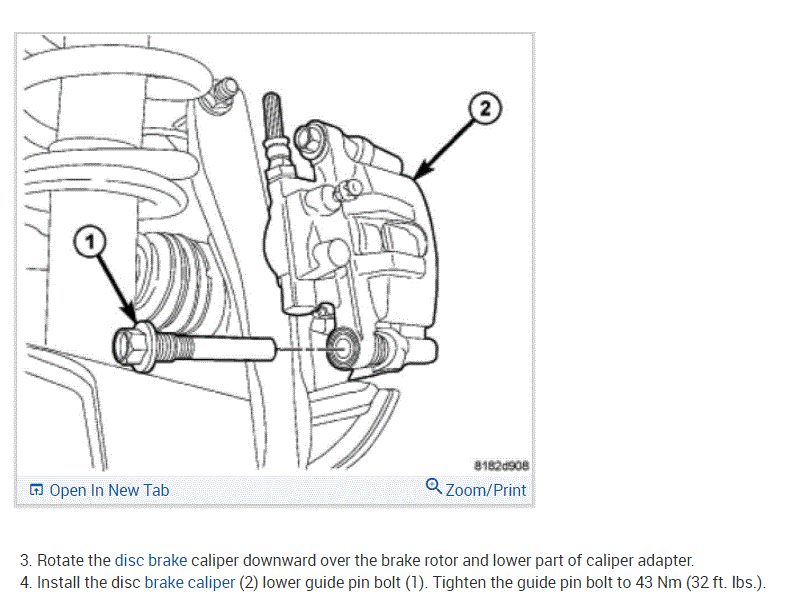 2

1

8182d908

Open In New Tab

Zoom/Print

3. Rotate the disc brake caliper downward over the brake rotor and lower part of caliper adapter.
4. Install the disc brake caliper (2) lower guide pin bolt (1). Tighten the guide pin bolt to 43 Nm (32 ft. lbs.).