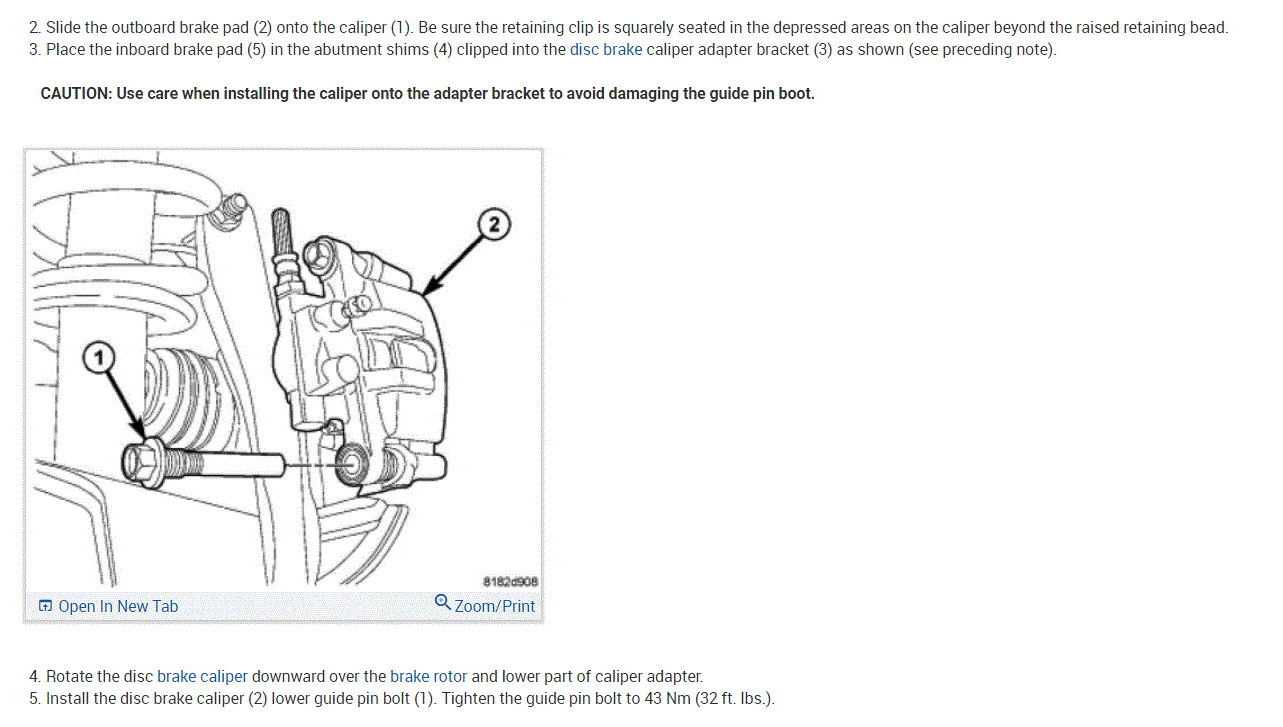 2. Slide the outboard brake pad (2) onto the caliper (1). Be sure the retaining clip is squarely seated in the depressed areas on the caliper beyond the raised retaining bead.
3. Place the inboard brake pad (5) in the abutment shims (4) clipped into the disc brake caliper adapter bracket (3) as shown (see preceding note).

CAUTION: Use care when installing the caliper onto the adapter bracket to avoid damaging the guide pin boot.

2

1

8182d908

Open In New Tab

Zoom/Print

4. Rotate the disc brake caliper downward over the brake rotor and lower part of caliper adapter.
5. Install the disc brake caliper (2) lower guide pin bolt (1). Tighten the guide pin bolt to 43 Nm (32 ft. lbs.).