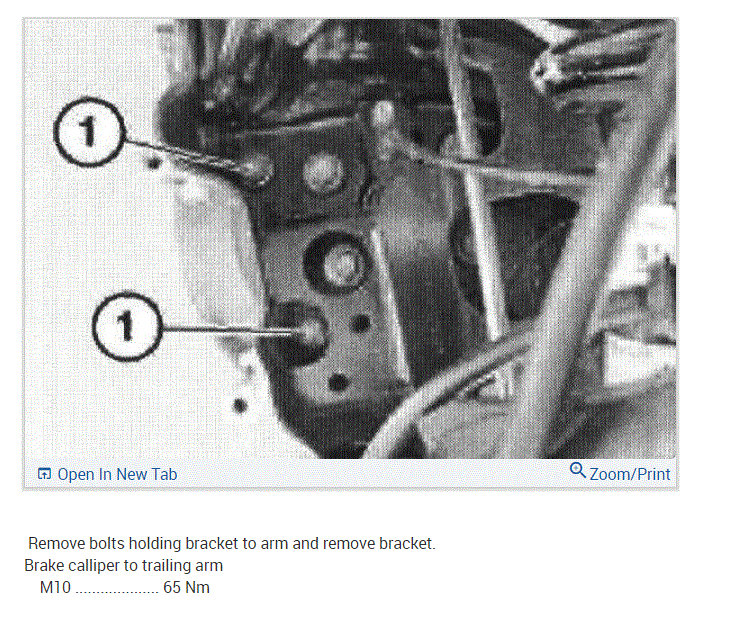 1

1

Open In New Tab

Zoom/Print

Remove bolts holding bracket to arm and remove bracket.

Brake calliper to trailing arm
M10 .................... 65 Nm