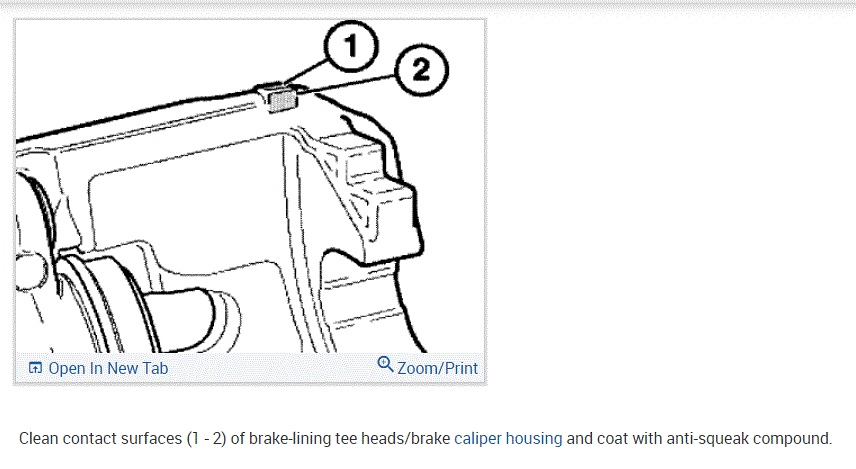 1
2
Open In New Tab
Zoom/Print

Clean contact surfaces (1 - 2) of brake-lining tee heads/brake caliper housing and coat with anti-squeak compound.