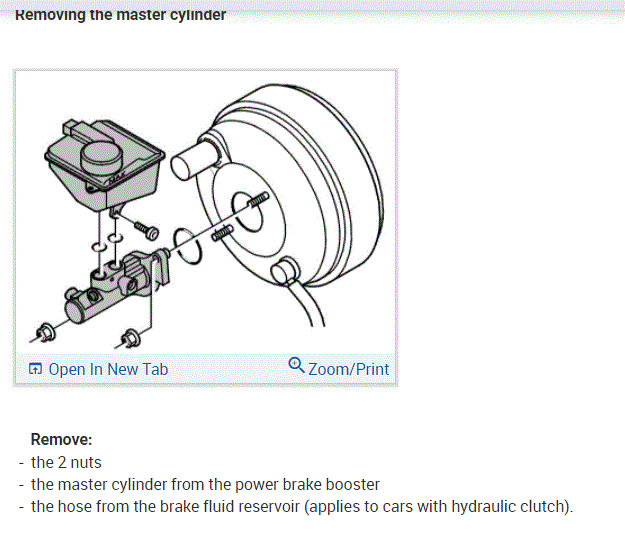 Removing the master cylinder

MAX

Open In New Tab

Zoom/Print

Remove:
- the 2 nuts
- the master cylinder from the power brake booster
- the hose from the brake fluid reservoir (applies to cars with hydraulic clutch).