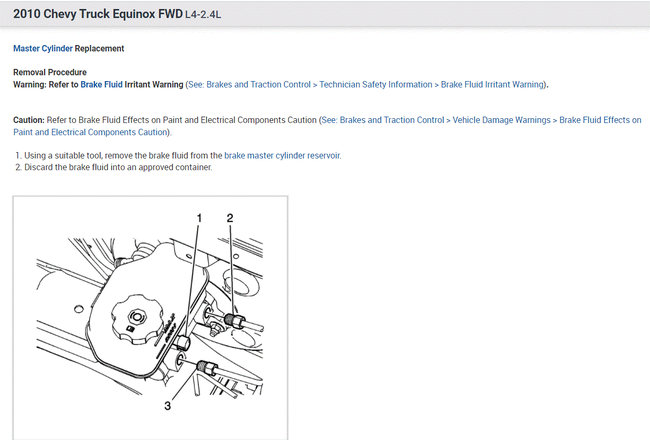 2010 Chevy Truck Equinox FWD L4-2.4L

Master Cylinder Replacement

Removal Procedure
Warning: Refer to Brake Fluid Irritant Warning (See: Brakes and Traction Control > Technician Safety Information > Brake Fluid Irritant Warning).

Caution: Refer to Brake Fluid Effects on Paint and Electrical Components Caution (See: Brakes and Traction Control > Vehicle Damage Warnings > Brake Fluid Effects on Paint and Electrical Components Caution).

1. Using a suitable tool, remove the brake fluid from the brake master cylinder reservoir.
2. Discard the brake fluid into an approved container.

1
2
3