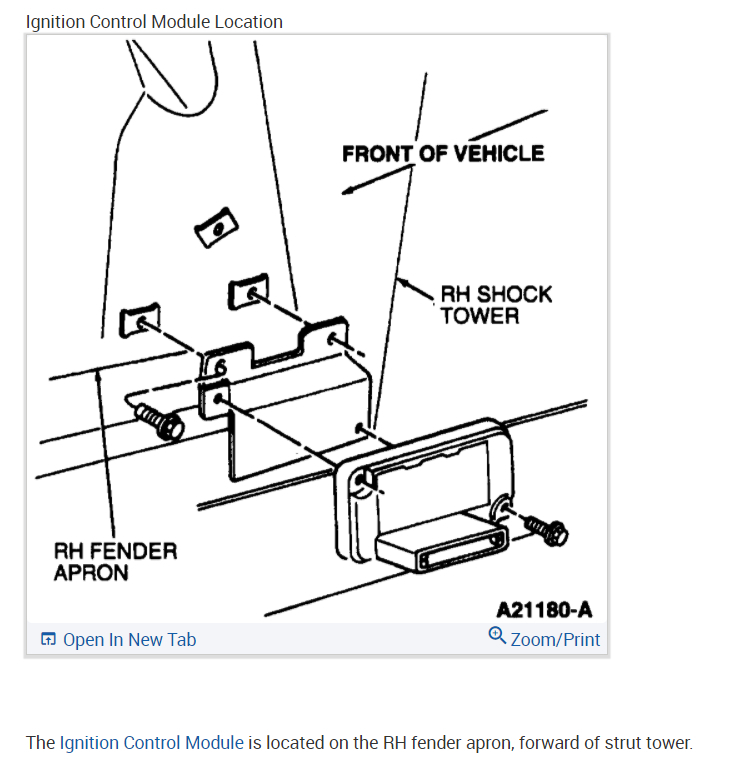 Ignition Control Module Location

FRONT OF VEHICLE

RH SHOCK TOWER

RH FENDER APRON

A21180-A

Open In New Tab

Zoom/Print

The Ignition Control Module is located on the RH fender apron, forward of strut tower.