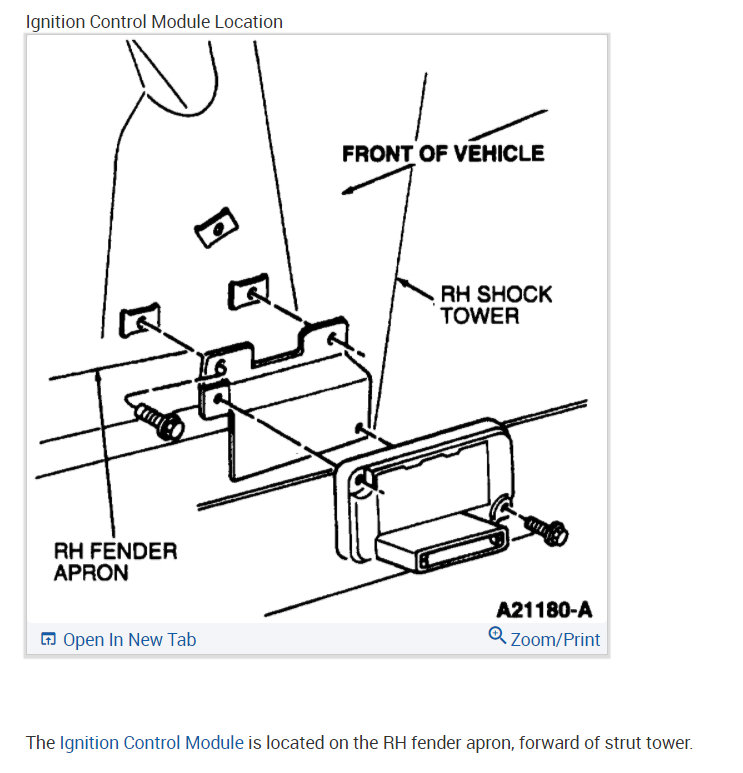 Ignition Control Module Location

FRONT OF VEHICLE

RH SHOCK TOWER

RH FENDER APRON

A21180-A

Open In New Tab

Zoom/Print

The Ignition Control Module is located on the RH fender apron, forward of strut tower.