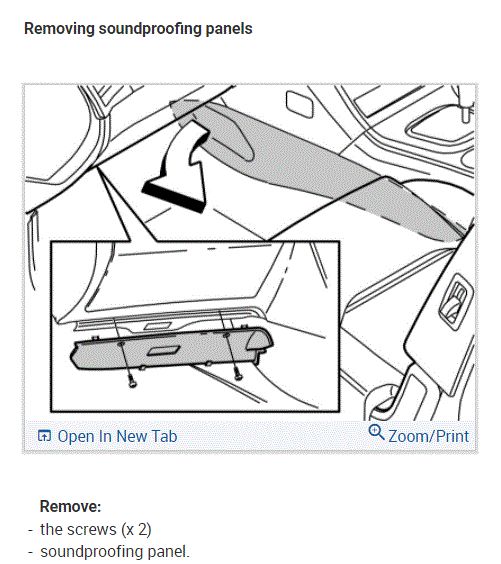 Removing soundproofing panels

Open In New Tab

Zoom/Print

Remove:
- the screws (x 2)
- soundproofing panel.