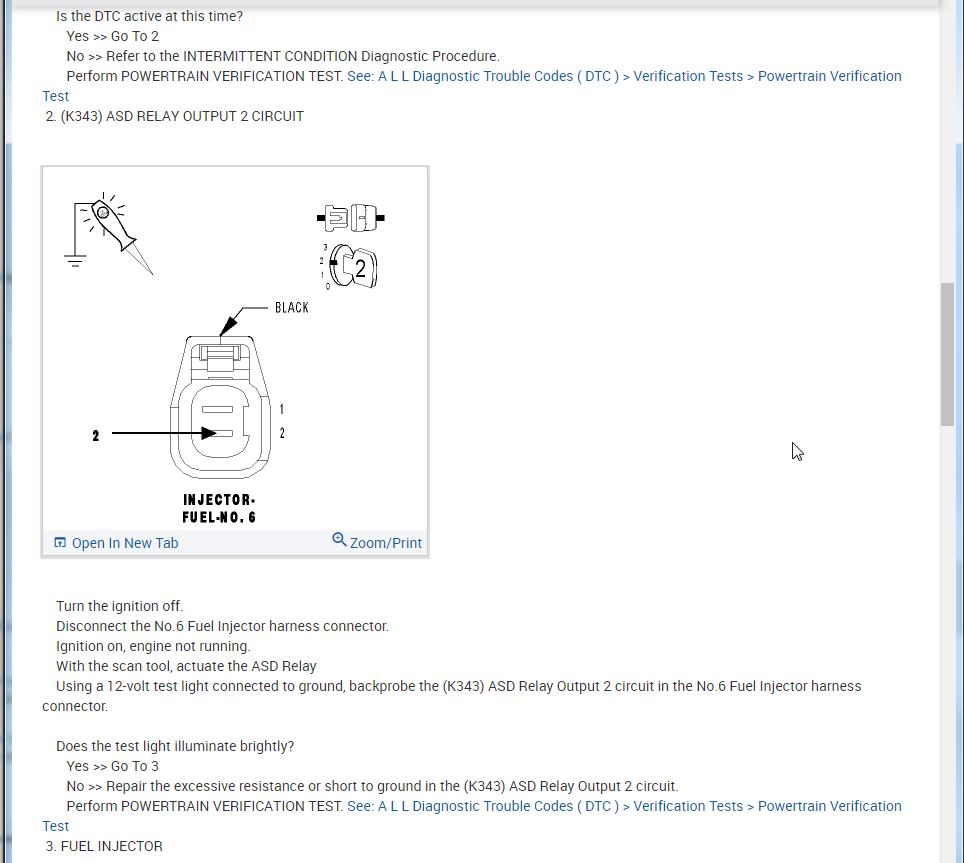 Is the DTC active at this time?
Yes >> Go To 2
No >> Refer to the INTERMITTENT CONDITION Diagnostic Procedure.
Perform POWERTRAIN VERIFICATION TEST. See: A L L Diagnostic Trouble Codes ( DTC ) > Verification Tests > Powertrain Verification Test
2. (K343) ASD RELAY OUTPUT 2 CIRCUIT

3
2
1
0
2
BLACK
1
2
2
INJECTOR-FUEL-NO. 6

Open In New Tab
Zoom/Print

Turn the ignition off.
Disconnect the No.6 Fuel Injector harness connector.
Ignition on, engine not running.
With the scan tool, actuate the ASD Relay
Using a 12-volt test light connected to ground, backprobe the (K343) ASD Relay Output 2 circuit in the No.6 Fuel Injector harness connector.

Does the test light illuminate brightly?
Yes >> Go To 3
No >> Repair the excessive resistance or short to ground in the (K343) ASD Relay Output 2 circuit.
Perform POWERTRAIN VERIFICATION TEST. See: A L L Diagnostic Trouble Codes ( DTC ) > Verification Tests > Powertrain Verification Test
3. FUEL INJECTOR