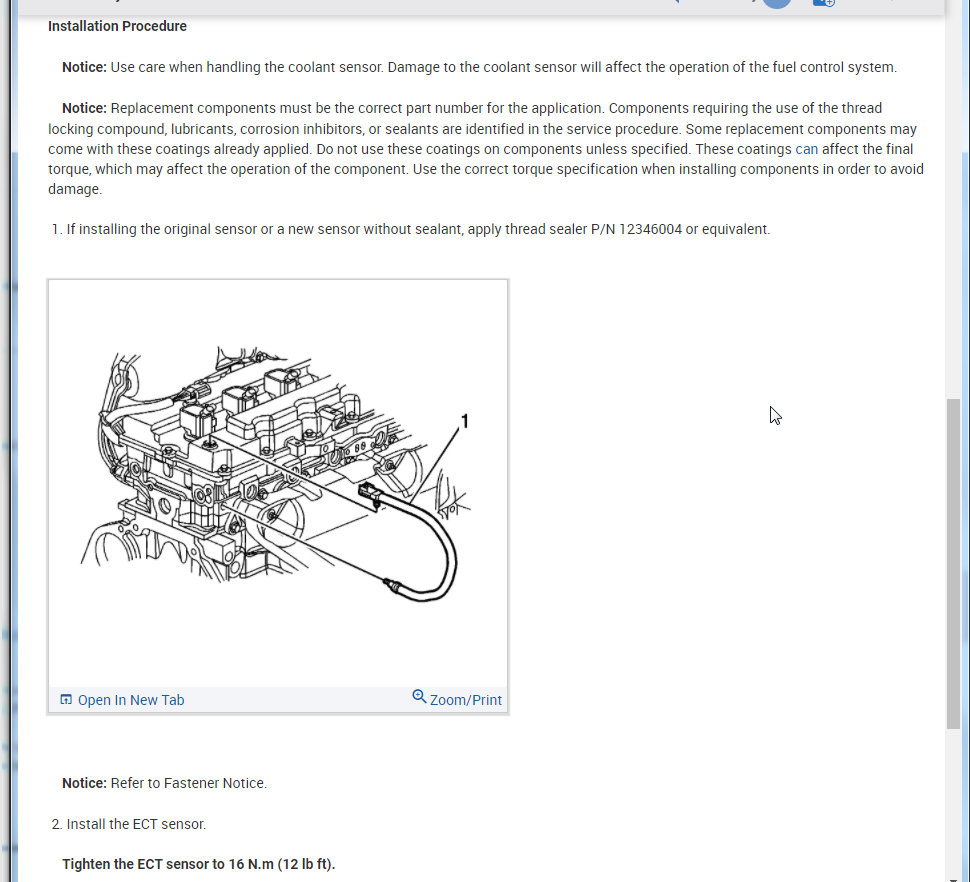 Installation Procedure

Notice: Use care when handling the coolant sensor. Damage to the coolant sensor will affect the operation of the fuel control system.

Notice: Replacement components must be the correct part number for the application. Components requiring the use of the thread locking compound, lubricants, corrosion inhibitors, or sealants are identified in the service procedure. Some replacement components may come with these coatings already applied. Do not use these coatings on components unless specified. These coatings can affect the final torque, which may affect the operation of the component. Use the correct torque specification when installing components in order to avoid damage.

1. If installing the original sensor or a new sensor without sealant, apply thread sealer P/N 12346004 or equivalent.

1

Open In New Tab

Zoom/Print

Notice: Refer to Fastener Notice.

2. Install the ECT sensor.

Tighten the ECT sensor to 16 N.m (12 lb ft).