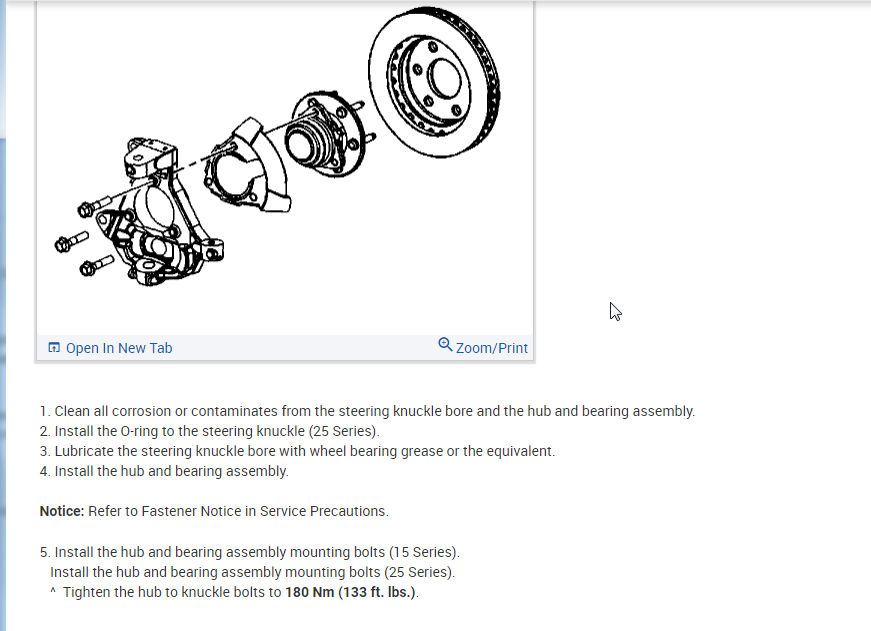 Open In New Tab

Zoom/Print

1. Clean all corrosion or contaminates from the steering knuckle bore and the hub and bearing assembly.
2. Install the O-ring to the steering knuckle (25 Series).
3. Lubricate the steering knuckle bore with wheel bearing grease or the equivalent.
4. Install the hub and bearing assembly.

Notice: Refer to Fastener Notice in Service Precautions.

5. Install the hub and bearing assembly mounting bolts (15 Series).
Install the hub and bearing assembly mounting bolts (25 Series).
^ Tighten the hub to knuckle bolts to 180 Nm (133 ft. lbs.).