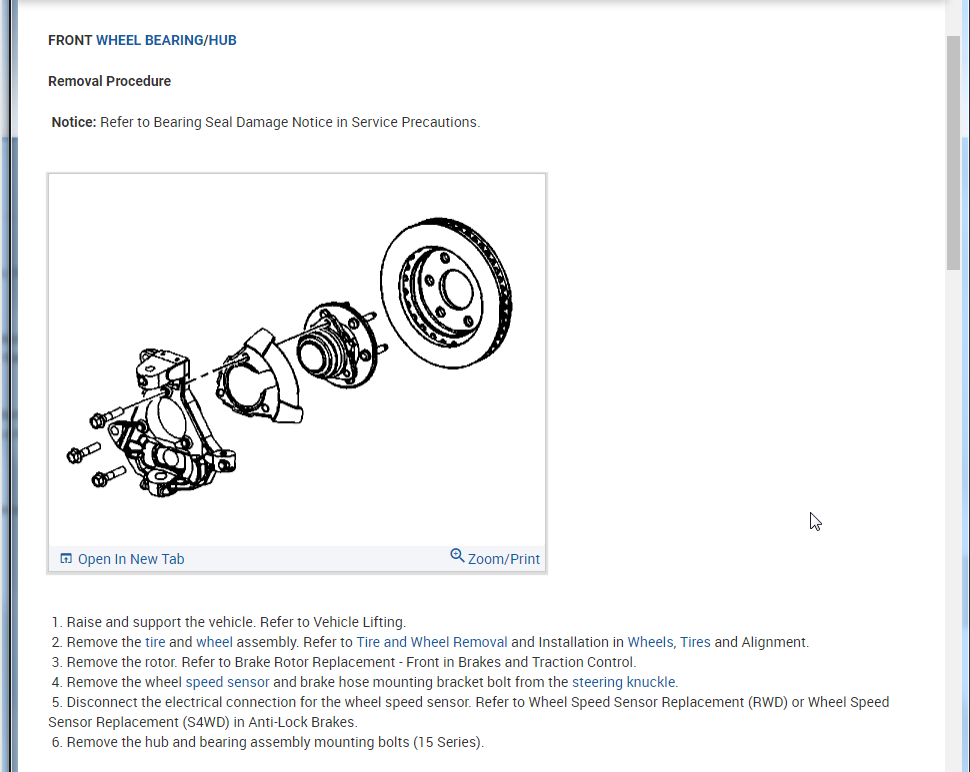 FRONT WHEEL BEARING/HUB

Removal Procedure

Notice: Refer to Bearing Seal Damage Notice in Service Precautions.

Open In New Tab

Zoom/Print

1. Raise and support the vehicle. Refer to Vehicle Lifting.
2. Remove the tire and wheel assembly. Refer to Tire and Wheel Removal and Installation in Wheels, Tires and Alignment.
3. Remove the rotor. Refer to Brake Rotor Replacement - Front in Brakes and Traction Control.
4. Remove the wheel speed sensor and brake hose mounting bracket bolt from the steering knuckle.
5. Disconnect the electrical connection for the wheel speed sensor. Refer to Wheel Speed Sensor Replacement (RWD) or Wheel Speed Sensor Replacement (S4WD) in Anti-Lock Brakes.
6. Remove the hub and bearing assembly mounting bolts (15 Series).