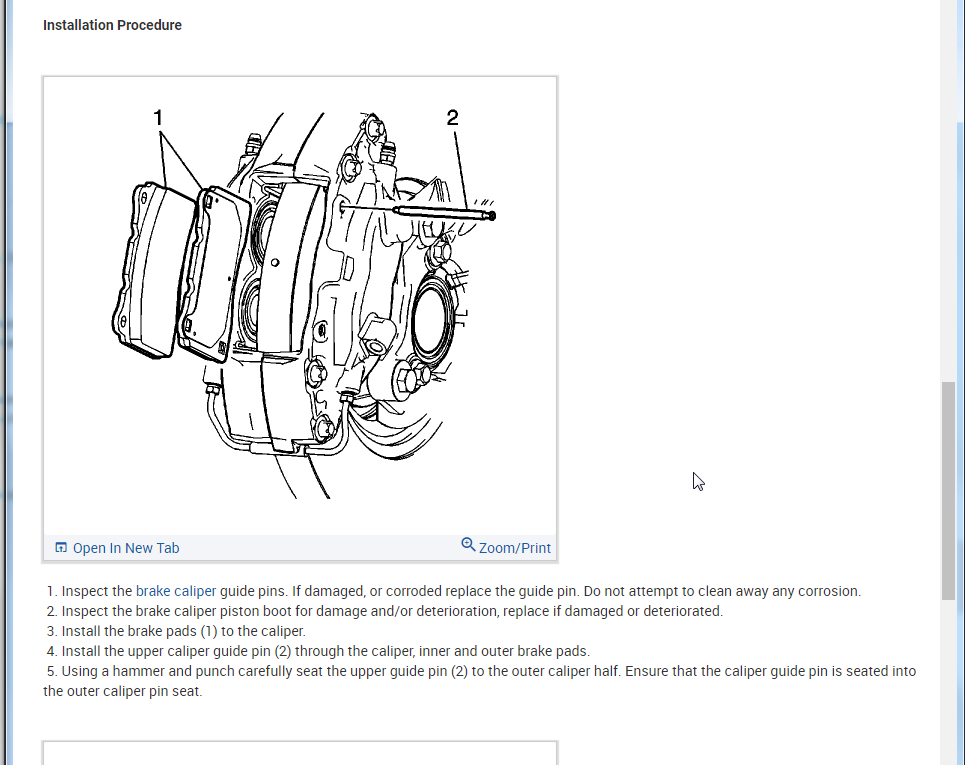 Installation Procedure

1

2

Open In New Tab

Zoom/Print

1. Inspect the brake caliper guide pins. If damaged, or corroded replace the guide pin. Do not attempt to clean away any corrosion.
2. Inspect the brake caliper piston boot for damage and/or deterioration, replace if damaged or deteriorated.
3. Install the brake pads (1) to the caliper.
4. Install the upper caliper guide pin (2) through the caliper, inner and outer brake pads.
5. Using a hammer and punch carefully seat the upper guide pin (2) to the outer caliper half. Ensure that the caliper guide pin is seated into the outer caliper pin seat.