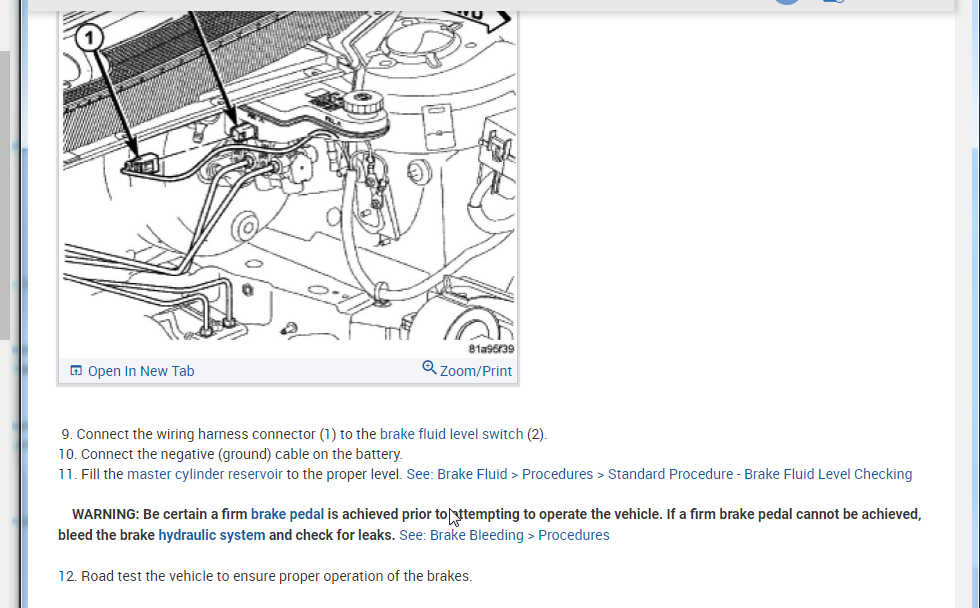 1

81a95f39

Open In New Tab

Zoom/Print

9. Connect the wiring harness connector (1) to the brake fluid level switch (2).
10. Connect the negative (ground) cable on the battery.
11. Fill the master cylinder reservoir to the proper level. See: Brake Fluid > Procedures > Standard Procedure - Brake Fluid Level Checking

WARNING: Be certain a firm brake pedal is achieved prior to attempting to operate the vehicle. If a firm brake pedal cannot be achieved, bleed the brake hydraulic system and check for leaks. See: Brake Bleeding > Procedures

12. Road test the vehicle to ensure proper operation of the brakes.