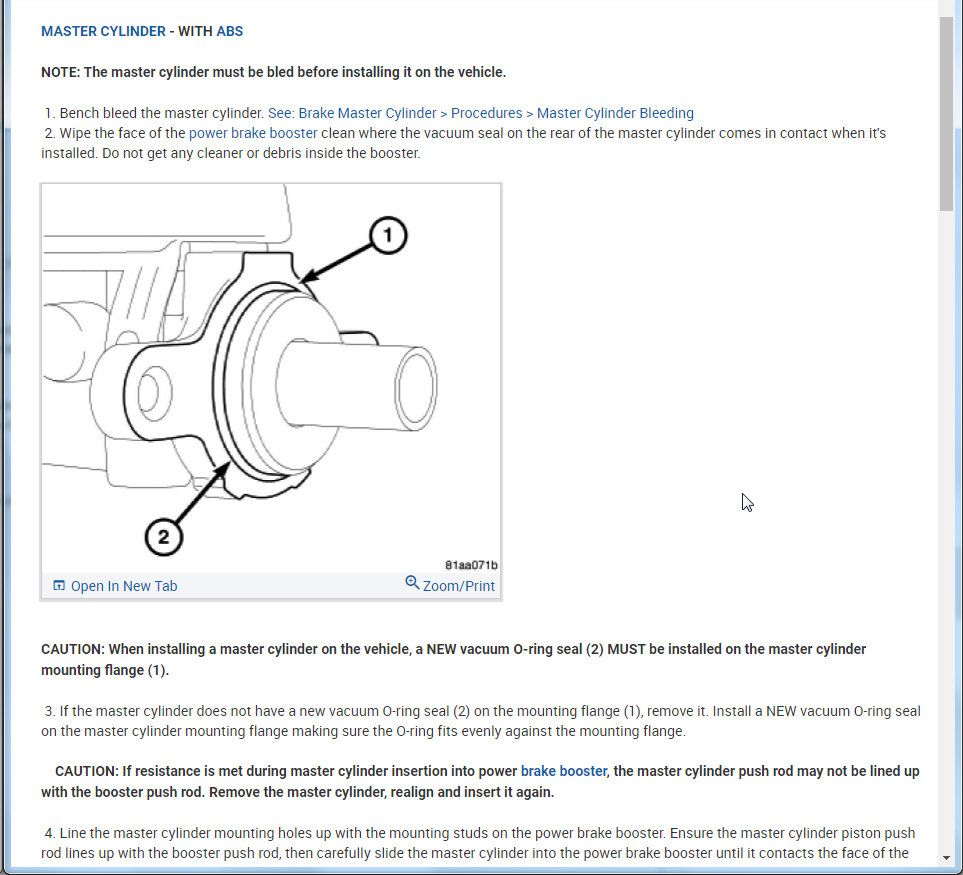 MASTER CYLINDER - WITH ABS

NOTE: The master cylinder must be bled before installing it on the vehicle.

1. Bench bleed the master cylinder. See: Brake Master Cylinder > Procedures > Master Cylinder Bleeding
2. Wipe the face of the power brake booster clean where the vacuum seal on the rear of the master cylinder comes in contact when it's installed. Do not get any cleaner or debris inside the booster.

1

2

81aa071b

Open In New Tab Zoom/Print

CAUTION: When installing a master cylinder on the vehicle, a NEW vacuum O-ring seal (2) MUST be installed on the master cylinder mounting flange (1).

3. If the master cylinder does not have a new vacuum O-ring seal (2) on the mounting flange (1), remove it. Install a NEW vacuum O-ring seal on the master cylinder mounting flange making sure the O-ring fits evenly against the mounting flange.

CAUTION: If resistance is met during master cylinder insertion into power brake booster, the master cylinder push rod may not be lined up with the booster push rod. Remove the master cylinder, realign and insert it again.

4. Line the master cylinder mounting holes up with the mounting studs on the power brake booster. Ensure the master cylinder piston push rod lines up with the booster push rod, then carefully slide the master cylinder into the power brake booster until it contacts the face of the