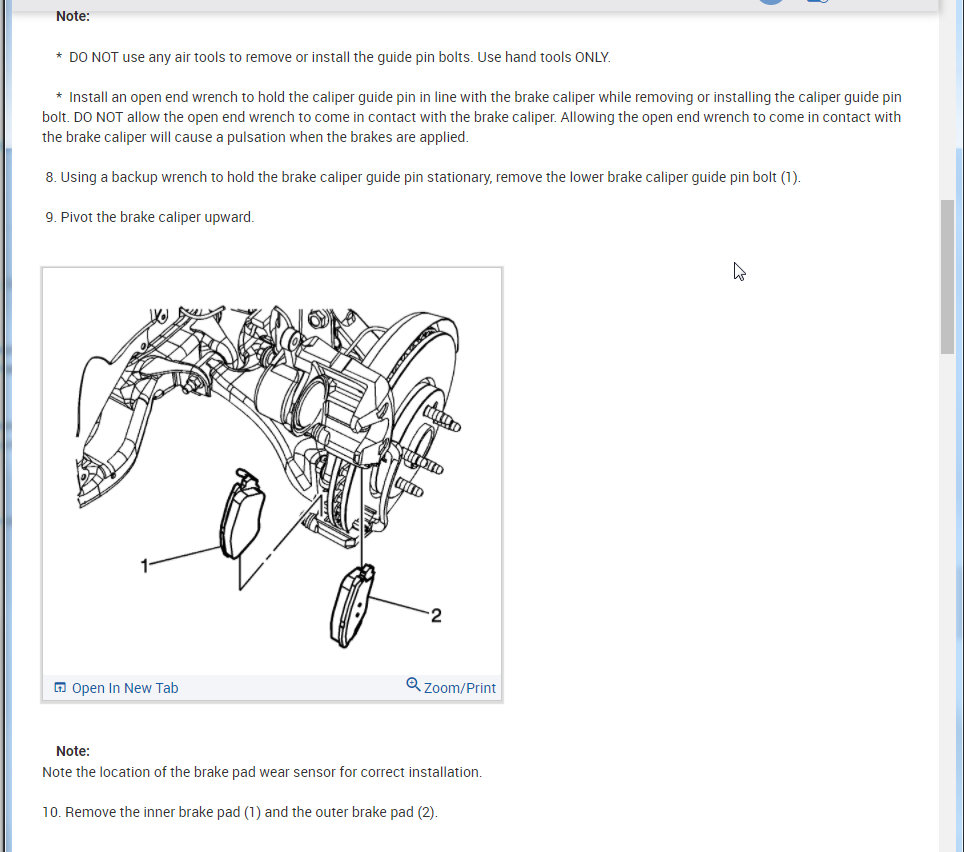 Note:

* DO NOT use any air tools to remove or install the guide pin bolts. Use hand tools ONLY.

* Install an open end wrench to hold the caliper guide pin in line with the brake caliper while removing or installing the caliper guide pin bolt. DO NOT allow the open end wrench to come in contact with the brake caliper. Allowing the open end wrench to come in contact with the brake caliper will cause a pulsation when the brakes are applied.

8. Using a backup wrench to hold the brake caliper guide pin stationary, remove the lower brake caliper guide pin bolt (1).

9. Pivot the brake caliper upward.

1

2

Open In New Tab

Zoom/Print

Note:
Note the location of the brake pad wear sensor for correct installation.

10. Remove the inner brake pad (1) and the outer brake pad (2).