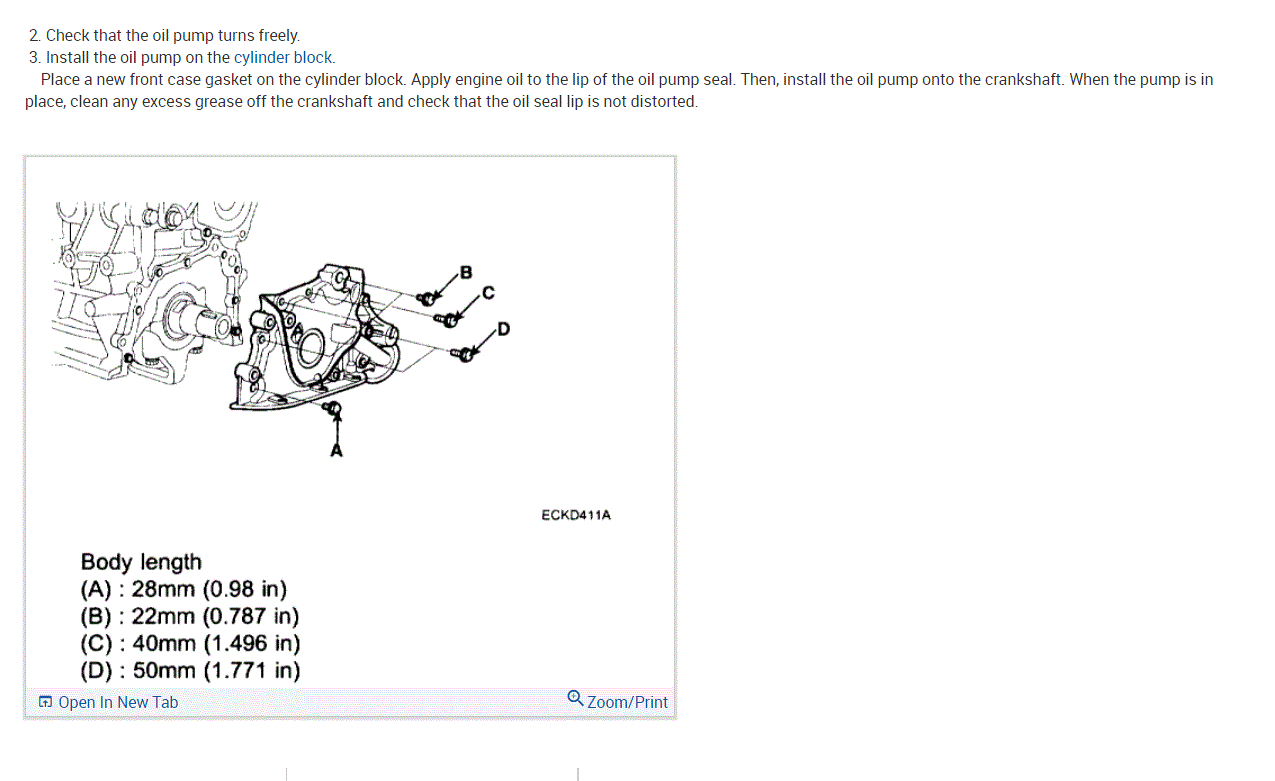 2. Check that the oil pump turns freely.
3. Install the oil pump on the cylinder block.

Place a new front case gasket on the cylinder block. Apply engine oil to the lip of the oil pump seal. Then, install the oil pump onto the crankshaft. When the pump is in place, clean any excess grease off the crankshaft and check that the oil seal lip is not distorted.

B
C
D
A

ECKD411A

Body length
(A) : 28mm (0.98 in)
(B) : 22mm (0.787 in)
(C) : 40mm (1.496 in)
(D) : 50mm (1.771 in)

Open In New Tab
Zoom/Print