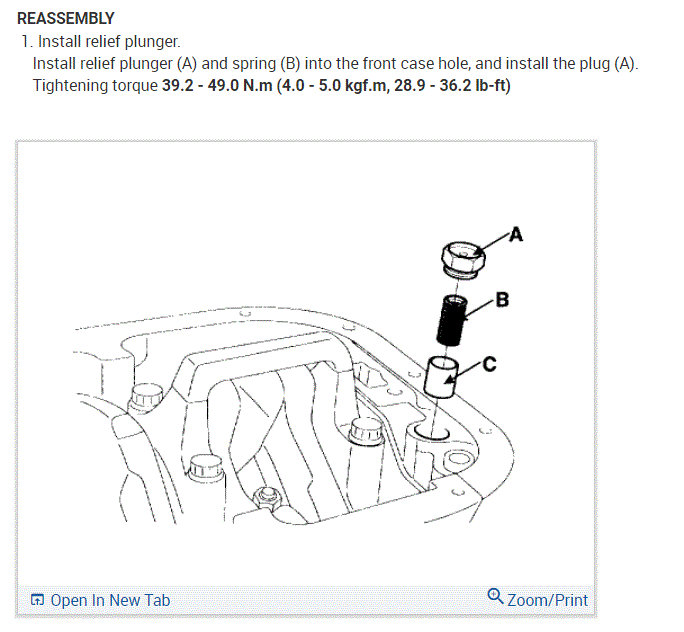 REASSEMBLY

1. Install relief plunger.

Install relief plunger (A) and spring (B) into the front case hole, and install the plug (A).

Tightening torque 39.2 - 49.0 N.m (4.0 - 5.0 kgf.m, 28.9 - 36.2 lb-ft)

A

B

C

Open In New Tab

Zoom/Print