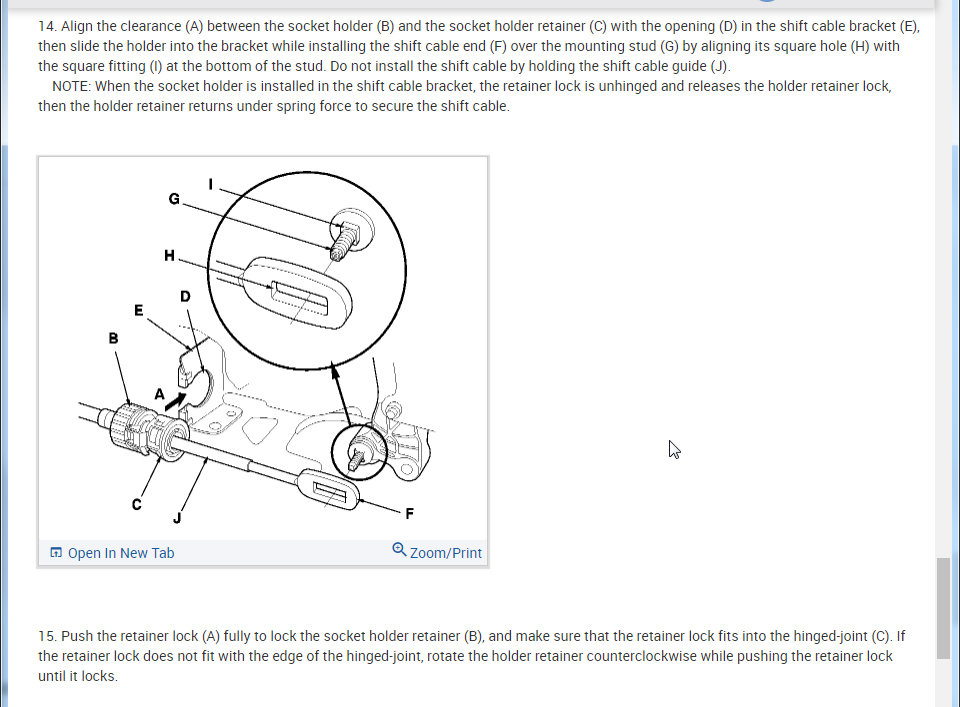 14. Align the clearance (A) between the socket holder (B) and the socket holder retainer (C) with the opening (D) in the shift cable bracket (E), then slide the holder into the bracket while installing the shift cable end (F) over the mounting stud (G) by aligning its square hole (H) with the square fitting (I) at the bottom of the stud. Do not install the shift cable by holding the shift cable guide (J).

NOTE: When the socket holder is installed in the shift cable bracket, the retainer lock is unhinged and releases the holder retainer lock, then the holder retainer returns under spring force to secure the shift cable.

I
G
H
D
E
B
A
C
J
F

Open In New Tab
Zoom/Print

15. Push the retainer lock (A) fully to lock the socket holder retainer (B), and make sure that the retainer lock fits into the hinged-joint (C). If the retainer lock does not fit with the edge of the hinged-joint, rotate the holder retainer counterclockwise while pushing the retainer lock until it locks.