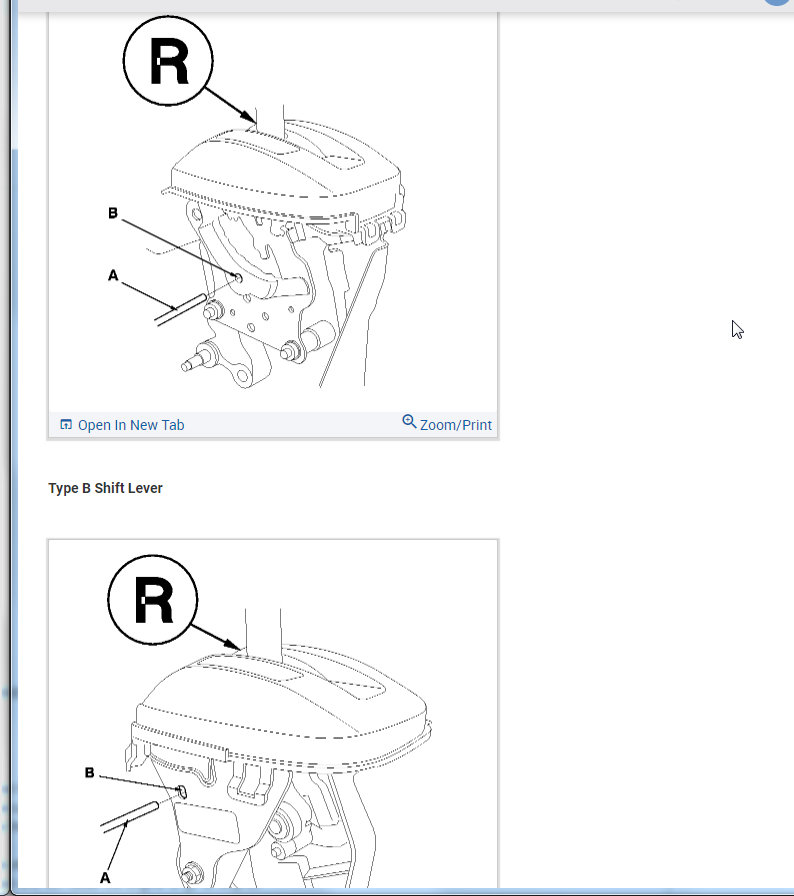 R

B

A

Open In New Tab

Zoom/Print

Type B Shift Lever

R

B

A