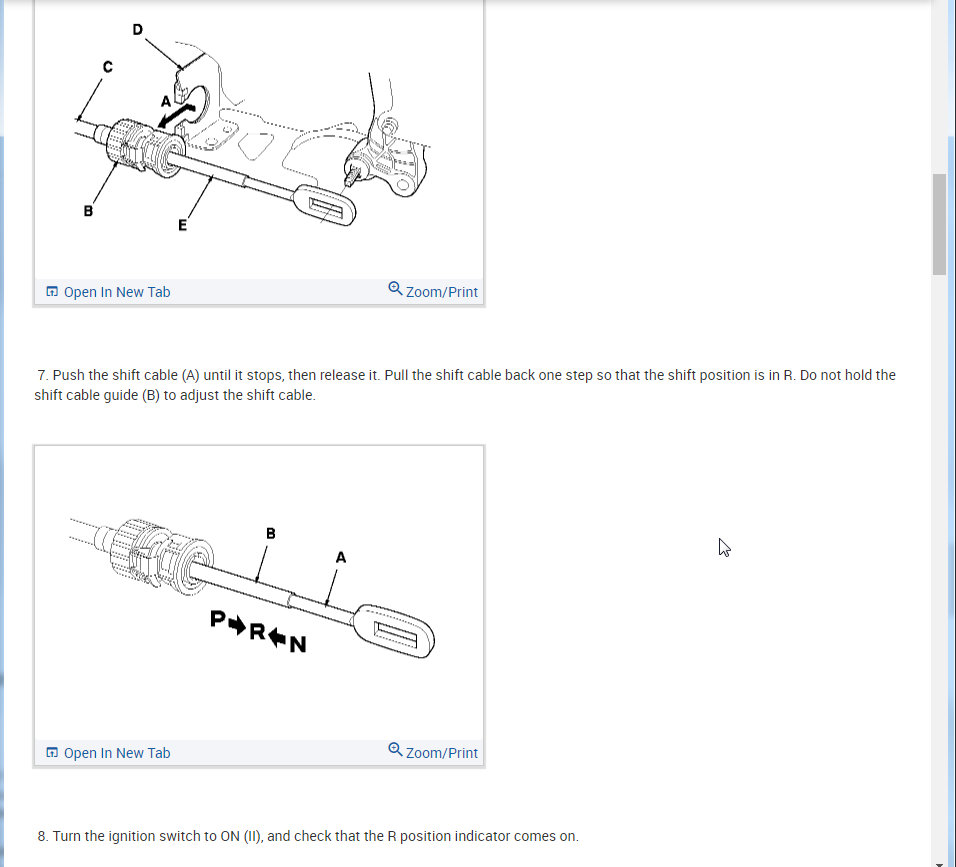 D
C
A
B
E

Open In New Tab
Zoom/Print

7. Push the shift cable (A) until it stops, then release it. Pull the shift cable back one step so that the shift position is in R. Do not hold the shift cable guide (B) to adjust the shift cable.

B
A
P➡R⬅N

Open In New Tab
Zoom/Print

8. Turn the ignition switch to ON (II), and check that the R position indicator comes on.