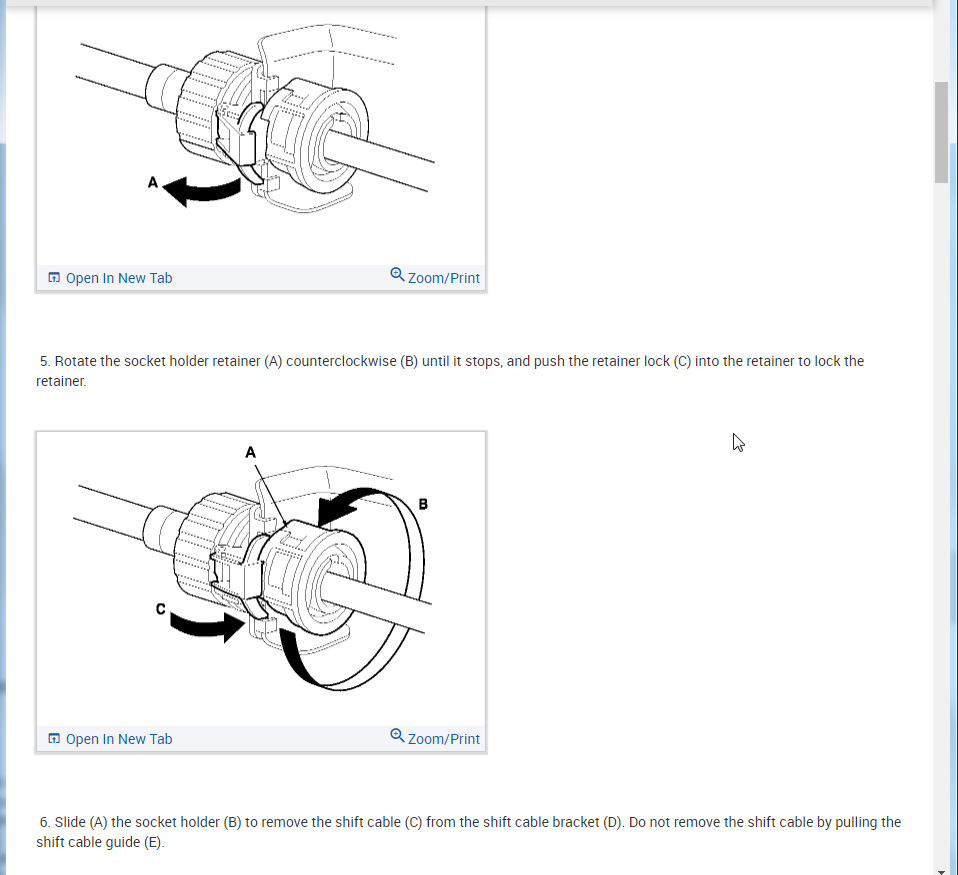 A

Open In New Tab

Zoom/Print

5. Rotate the socket holder retainer (A) counterclockwise (B) until it stops, and push the retainer lock (C) into the retainer to lock the retainer.

A

B

C

Open In New Tab

Zoom/Print

6. Slide (A) the socket holder (B) to remove the shift cable (C) from the shift cable bracket (D). Do not remove the shift cable by pulling the shift cable guide (E).