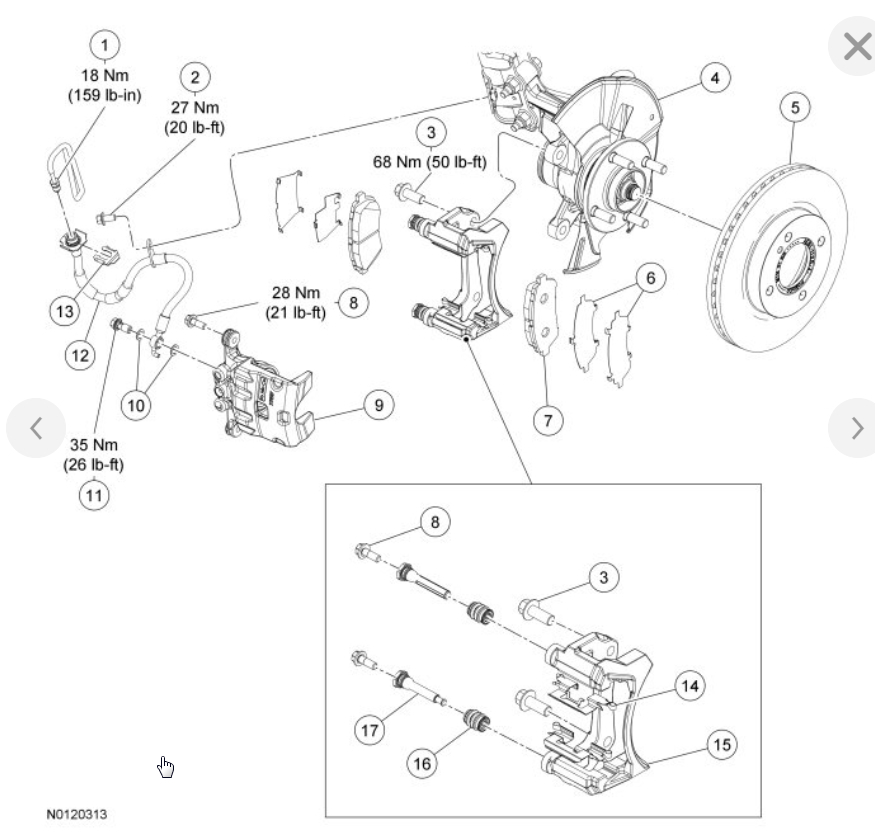 1
18 Nm
(159 lb-in)

2
27 Nm
(20 lb-ft)

3
68 Nm (50 lb-ft)

4

5

6

7

28 Nm
(21 lb-ft)
8

9

10

35 Nm
(26 lb-ft)
11

12

13

8

3

14

15

16

17

N0120313