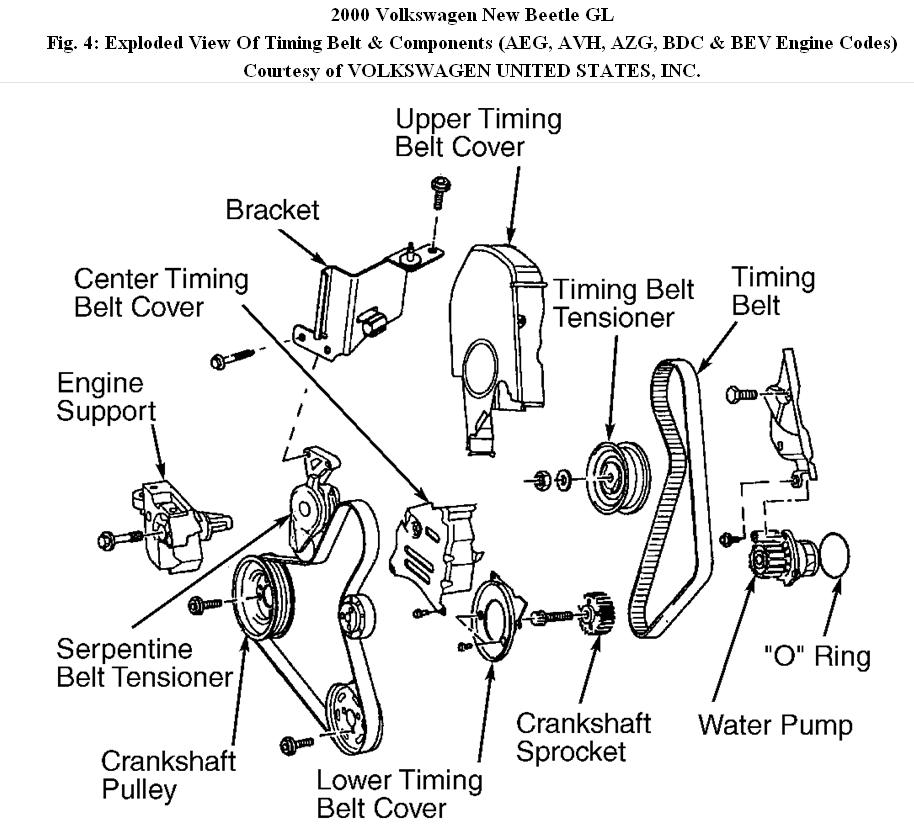 2000 Volkswagen New Beetle GL
Fig. 4: Exploded View Of Timing Belt & Components (AEG, AVH, AZG, BDC & BEV Engine Codes)
Courtesy of VOLKSWAGEN UNITED STATES, INC.

Upper Timing Belt Cover

Bracket

Center Timing Belt Cover

Timing Belt Tensioner

Timing Belt

Engine Support

Serpentine Belt Tensioner

Crankshaft Pulley

Lower Timing Belt Cover

Crankshaft Sprocket

Water Pump

"O" Ring