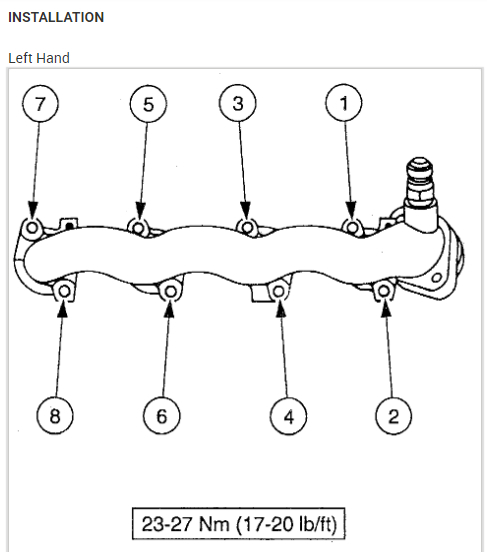 INSTALLATION

Left Hand

7 5 3 1

8 6 4 2

23-27 Nm (17-20 lb/ft)