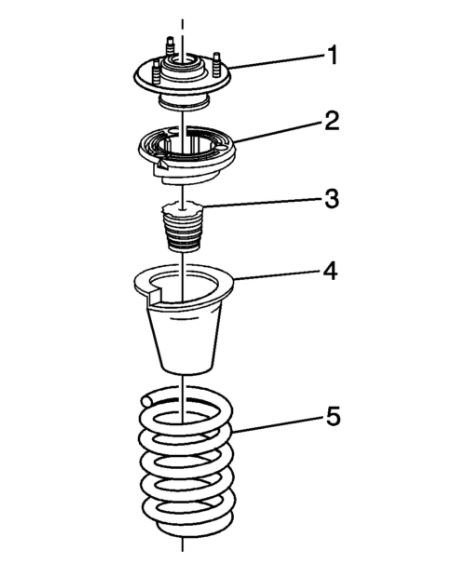 1
2
3
4
5