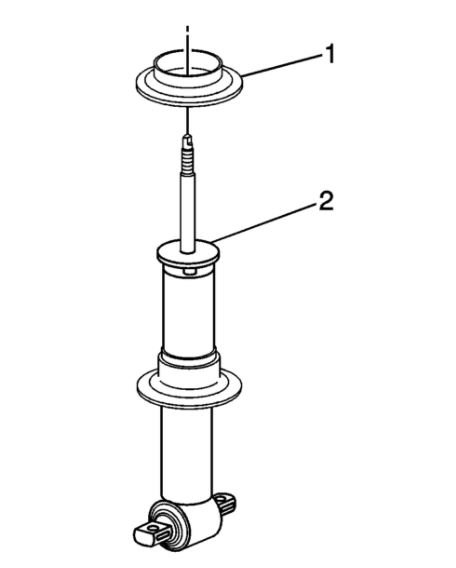 1

2