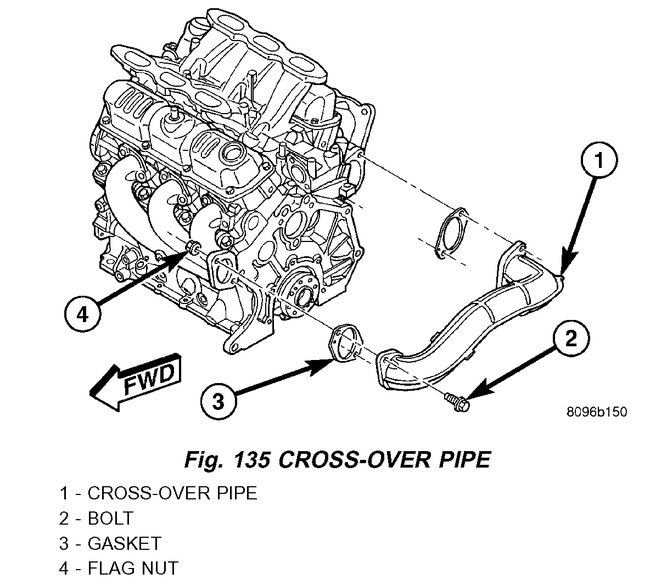 1

4

2

FWD

3

8096b150

Fig. 135 CROSS-OVER PIPE

1 - CROSS-OVER PIPE
2 - BOLT
3 - GASKET
4 - FLAG NUT