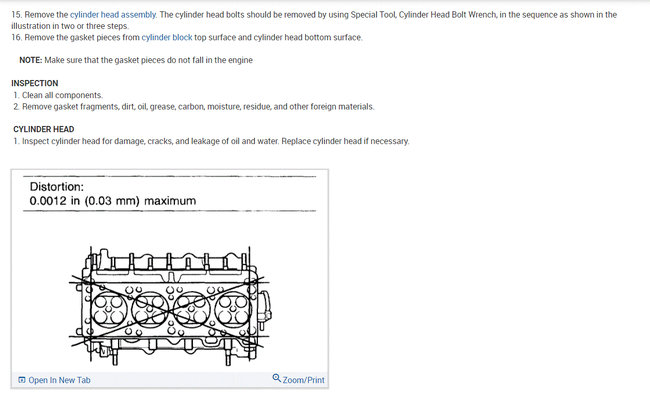 15. Remove the cylinder head assembly. The cylinder head bolts should be removed by using Special Tool, Cylinder Head Bolt Wrench, in the sequence as shown in the illustration in two or three steps.
16. Remove the gasket pieces from cylinder block top surface and cylinder head bottom surface.

NOTE: Make sure that the gasket pieces do not fall in the engine

INSPECTION
1. Clean all components.
2. Remove gasket fragments, dirt, oil, grease, carbon, moisture, residue, and other foreign materials.

CYLINDER HEAD
1. Inspect cylinder head for damage, cracks, and leakage of oil and water. Replace cylinder head if necessary.

Distortion:
0.0012 in (0.03 mm) maximum

Open In New Tab

Zoom/Print