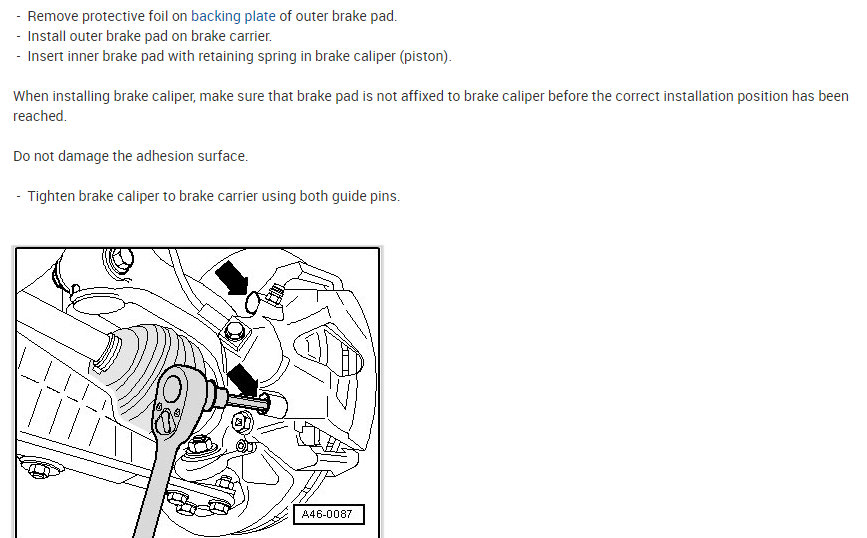 - Remove protective foil on backing plate of outer brake pad.
- Install outer brake pad on brake carrier.
- Insert inner brake pad with retaining spring in brake caliper (piston).

When installing brake caliper, make sure that brake pad is not affixed to brake caliper before the correct installation position has been reached.

Do not damage the adhesion surface.

- Tighten brake caliper to brake carrier using both guide pins.

A46-0087