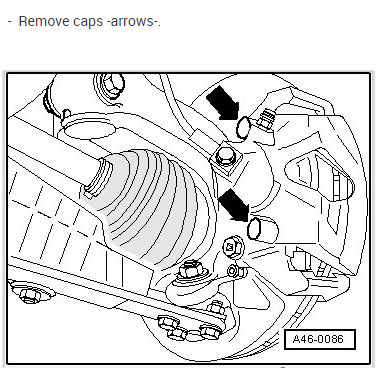 - Remove caps -arrows-.

A46-0086