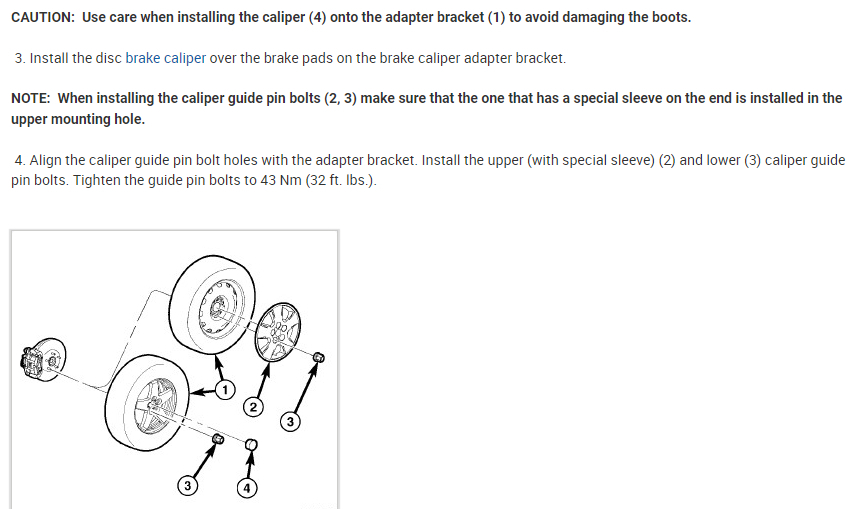 CAUTION: Use care when installing the caliper (4) onto the adapter bracket (1) to avoid damaging the boots.

3. Install the disc brake caliper over the brake pads on the brake caliper adapter bracket.

NOTE: When installing the caliper guide pin bolts (2, 3) make sure that the one that has a special sleeve on the end is installed in the upper mounting hole.

4. Align the caliper guide pin bolt holes with the adapter bracket. Install the upper (with special sleeve) (2) and lower (3) caliper guide pin bolts. Tighten the guide pin bolts to 43 Nm (32 ft. lbs.).

1
2
3
3
4