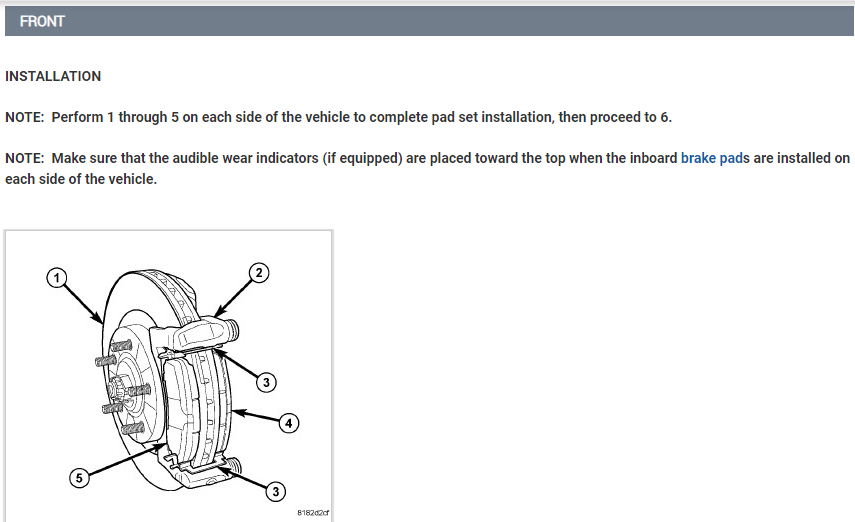 FRONT

INSTALLATION

NOTE: Perform 1 through 5 on each side of the vehicle to complete pad set installation, then proceed to 6.

NOTE: Make sure that the audible wear indicators (if equipped) are placed toward the top when the inboard brake pads are installed on each side of the vehicle.

1
2
3
4
5
3
8182d2cf