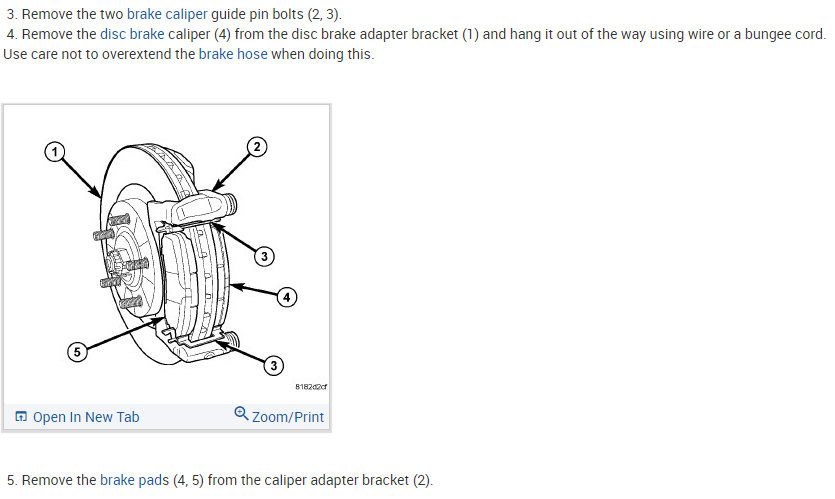 3. Remove the two brake caliper guide pin bolts (2, 3).
4. Remove the disc brake caliper (4) from the disc brake adapter bracket (1) and hang it out of the way using wire or a bungee cord. Use care not to overextend the brake hose when doing this.

1
2
3
4
5
3
8182d2cf

Open In New Tab
Zoom/Print

5. Remove the brake pads (4, 5) from the caliper adapter bracket (2).