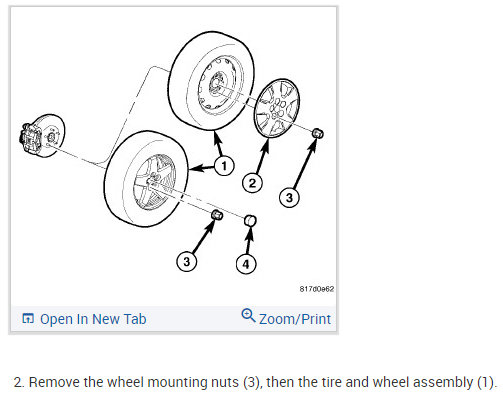 1
2
3
3
4
817d0e62

Open In New Tab
Zoom/Print

2. Remove the wheel mounting nuts (3), then the tire and wheel assembly (1).