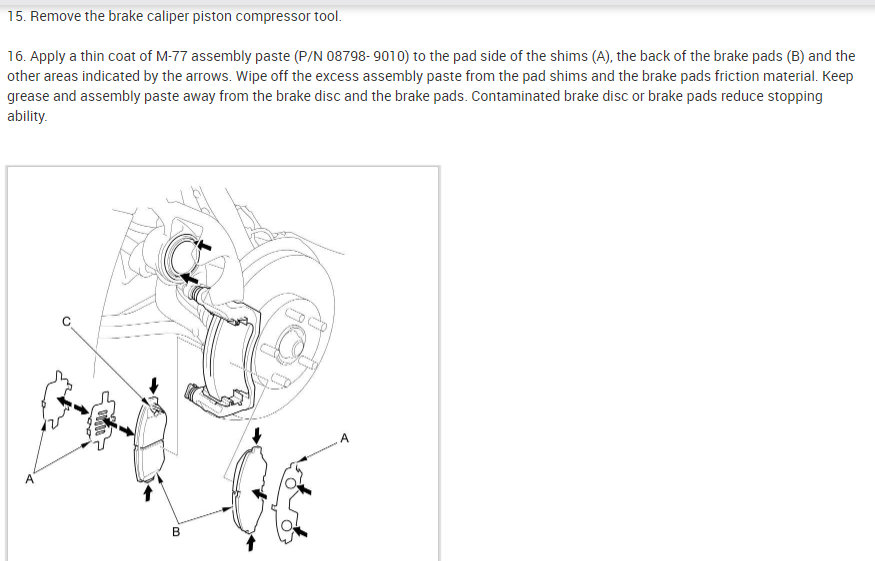 15. Remove the brake caliper piston compressor tool.

16. Apply a thin coat of M-77 assembly paste (P/N 08798- 9010) to the pad side of the shims (A), the back of the brake pads (B) and the other areas indicated by the arrows. Wipe off the excess assembly paste from the pad shims and the brake pads friction material. Keep grease and assembly paste away from the brake disc and the brake pads. Contaminated brake disc or brake pads reduce stopping ability.

C
A
A
B