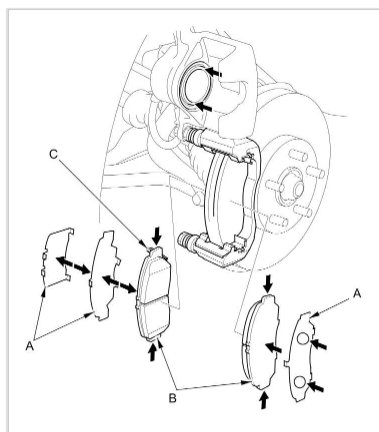 C

A

A

B