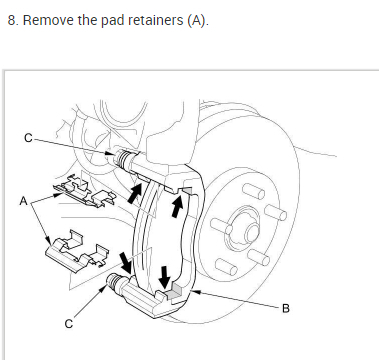 8. Remove the pad retainers (A).

C
A
C
B