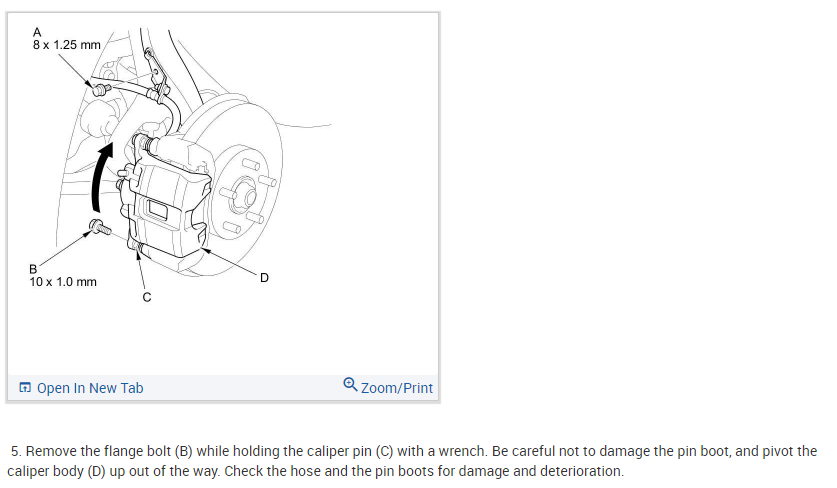 A
8 x 1.25 mm

B
10 x 1.0 mm

C

D

Open In New Tab

Zoom/Print

5. Remove the flange bolt (B) while holding the caliper pin (C) with a wrench. Be careful not to damage the pin boot, and pivot the caliper body (D) up out of the way. Check the hose and the pin boots for damage and deterioration.