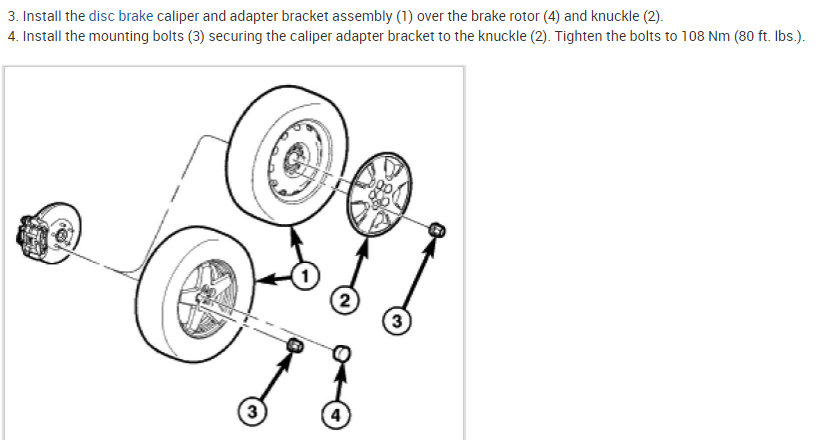 3. Install the disc brake caliper and adapter bracket assembly (1) over the brake rotor (4) and knuckle (2).
4. Install the mounting bolts (3) securing the caliper adapter bracket to the knuckle (2). Tighten the bolts to 108 Nm (80 ft. lbs.).

1
2
3
3
4