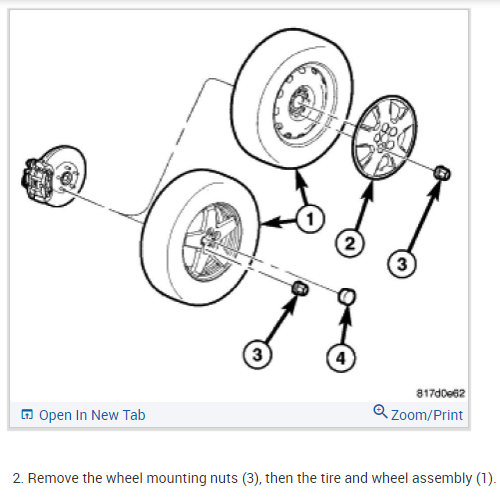 1
2
3
3
4
817d0e62
Open In New Tab
Zoom/Print

2. Remove the wheel mounting nuts (3), then the tire and wheel assembly (1).