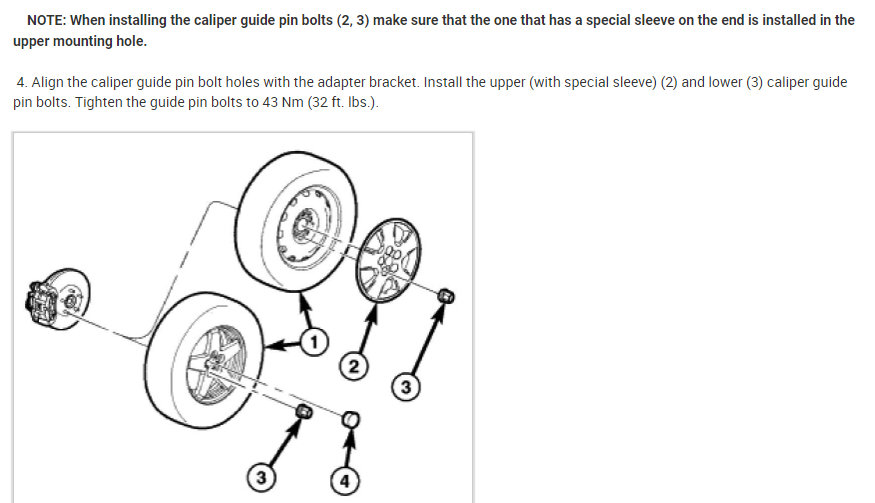 NOTE: When installing the caliper guide pin bolts (2, 3) make sure that the one that has a special sleeve on the end is installed in the upper mounting hole.

4. Align the caliper guide pin bolt holes with the adapter bracket. Install the upper (with special sleeve) (2) and lower (3) caliper guide pin bolts. Tighten the guide pin bolts to 43 Nm (32 ft. lbs.).

1
2
3
3
4