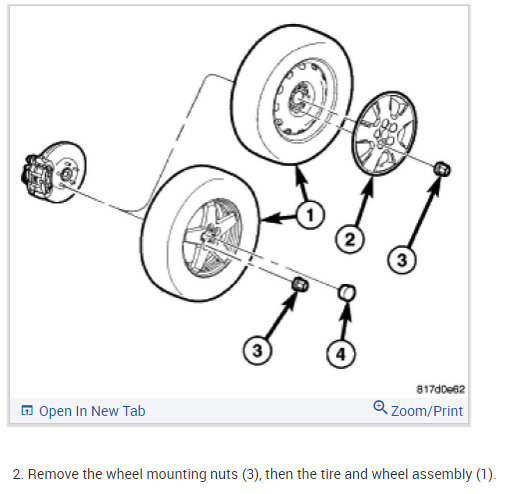 1

2

3

3

4

817d0e62

Open In New Tab

Zoom/Print

2. Remove the wheel mounting nuts (3), then the tire and wheel assembly (1).