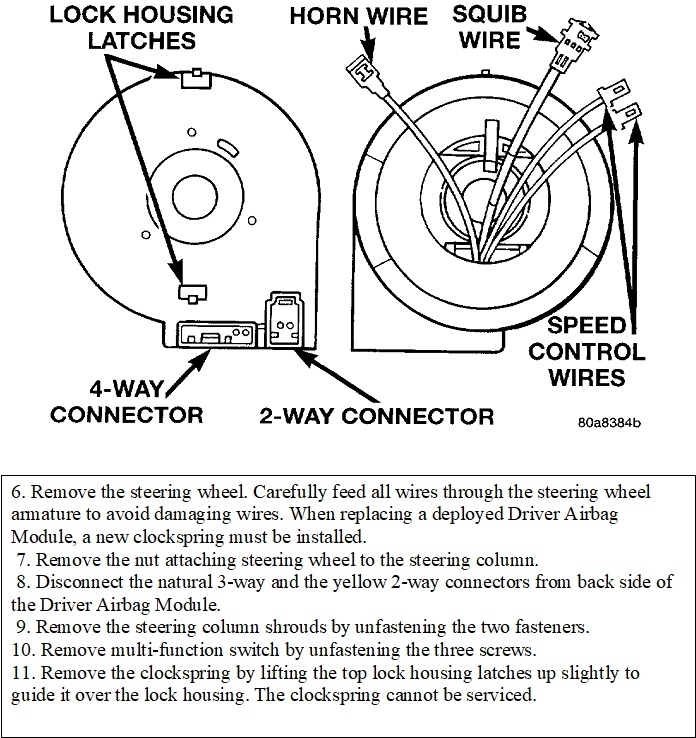 LOCK HOUSING LATCHES

HORN WIRE

SQUIB WIRE

SPEED CONTROL WIRES

4-WAY CONNECTOR

2-WAY CONNECTOR

80a8384b

6. Remove the steering wheel. Carefully feed all wires through the steering wheel armature to avoid damaging wires. When replacing a deployed Driver Airbag Module, a new clockspring must be installed.
7. Remove the nut attaching steering wheel to the steering column.
8. Disconnect the natural 3-way and the yellow 2-way connectors from back side of the Driver Airbag Module.
9. Remove the steering column shrouds by unfastening the two fasteners.
10. Remove multi-function switch by unfastening the three screws.
11. Remove the clockspring by lifting the top lock housing latches up slightly to guide it over the lock housing. The clockspring cannot be serviced.