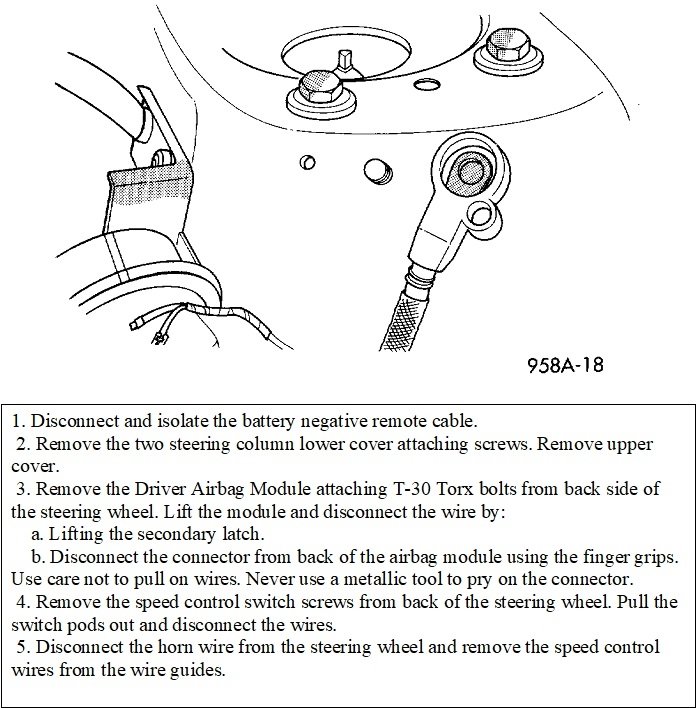 958A-18

1. Disconnect and isolate the battery negative remote cable.
2. Remove the two steering column lower cover attaching screws. Remove upper cover.
3. Remove the Driver Airbag Module attaching T-30 Torx bolts from back side of the steering wheel. Lift the module and disconnect the wire by:
a. Lifting the secondary latch.
b. Disconnect the connector from back of the airbag module using the finger grips. Use care not to pull on wires. Never use a metallic tool to pry on the connector.
4. Remove the speed control switch screws from back of the steering wheel. Pull the switch pods out and disconnect the wires.
5. Disconnect the horn wire from the steering wheel and remove the speed control wires from the wire guides.